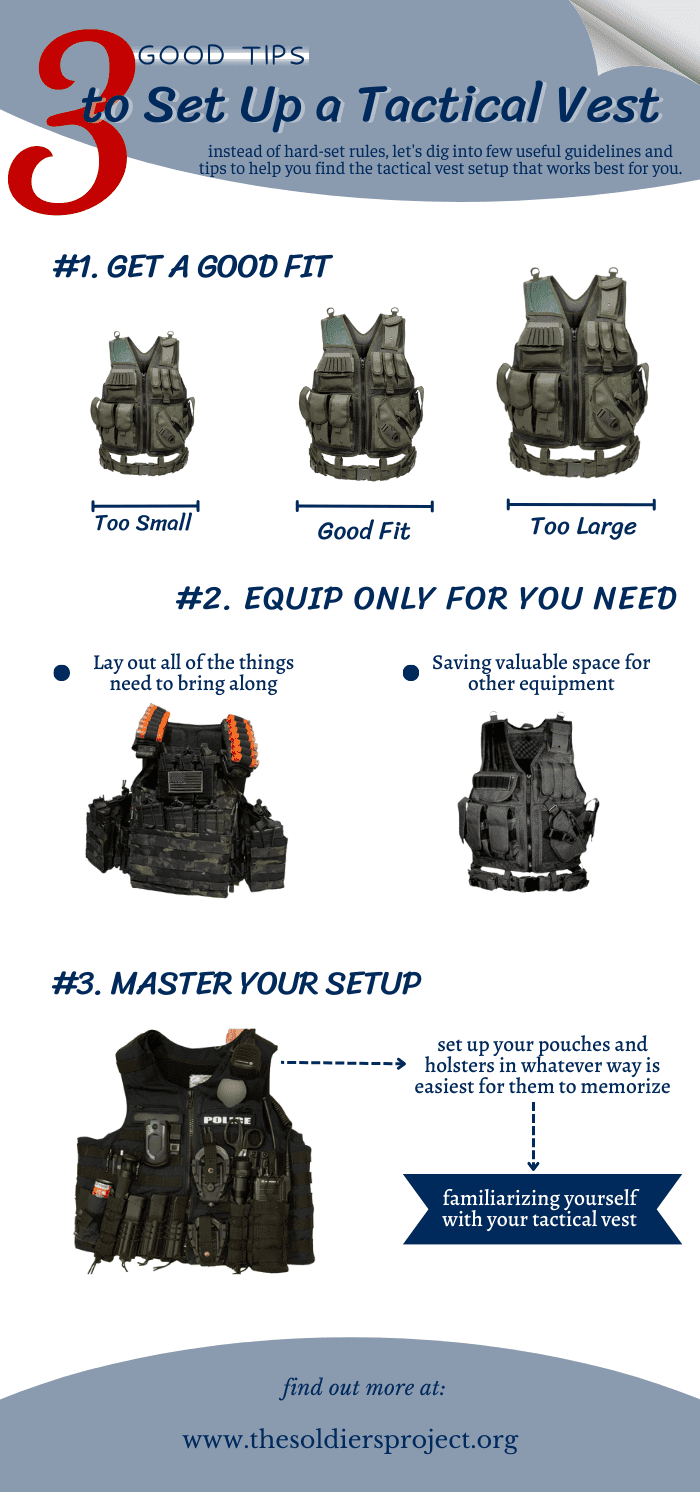 3 GOOD TIPS
to Set Up a Tactical Vest

instead of hard-set rules, let's dig into few useful guidelines and tips to help you find the tactical vest setup that works best for you.

#1. GET A GOOD FIT

Too Small

Good Fit

Too Large

#2. EQUIP ONLY FOR YOU NEED

Lay out all of the things need to bring along

Saving valuable space for other equipment

#3. MASTER YOUR SETUP

POLICE

set up your pouches and holsters in whatever way is easiest for them to memorize

familiarizing yourself with your tactical vest

find out more at:

www.thesoldiersproject.org