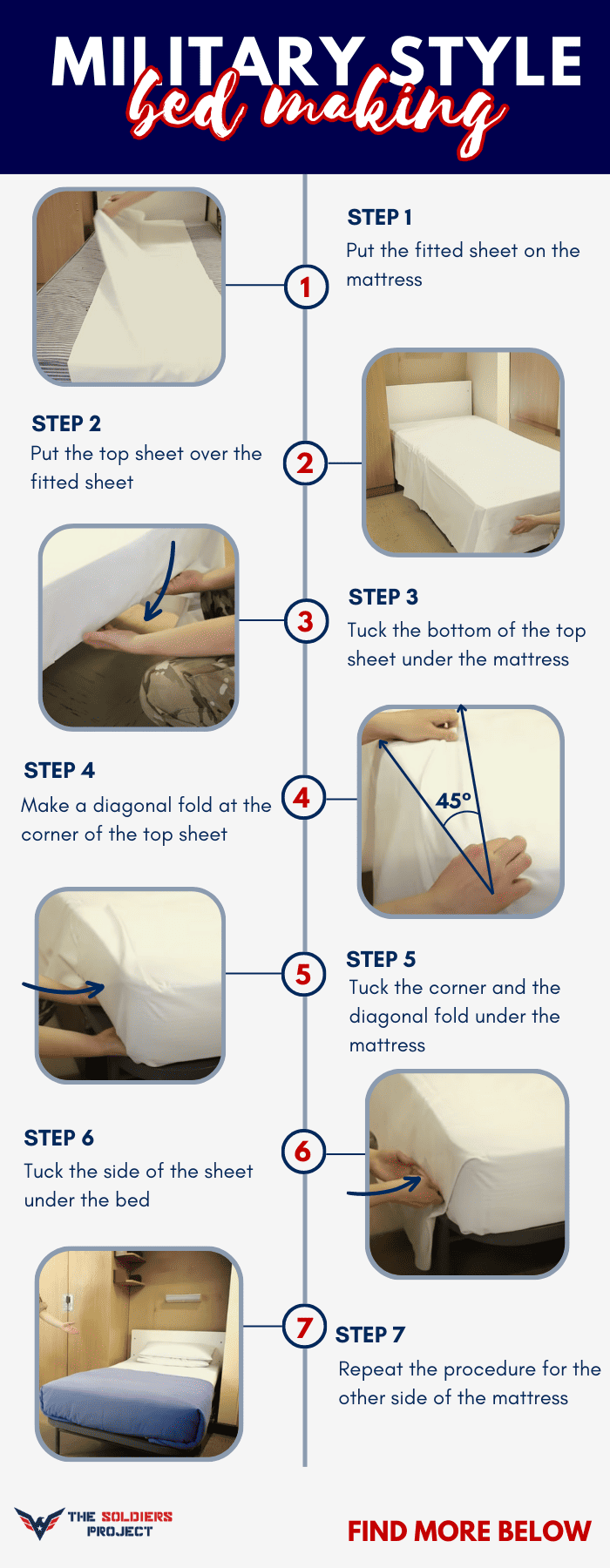 MILITARY STYLE
bed making

1
STEP 1
Put the fitted sheet on the mattress

STEP 2
Put the top sheet over the fitted sheet
2

3
STEP 3
Tuck the bottom of the top sheet under the mattress

STEP 4
Make a diagonal fold at the corner of the top sheet
4
45°

5
STEP 5
Tuck the corner and the diagonal fold under the mattress

STEP 6
Tuck the side of the sheet under the bed
6

7
STEP 7
Repeat the procedure for the other side of the mattress

THE SOLDIERS PROJECT

FIND MORE BELOW